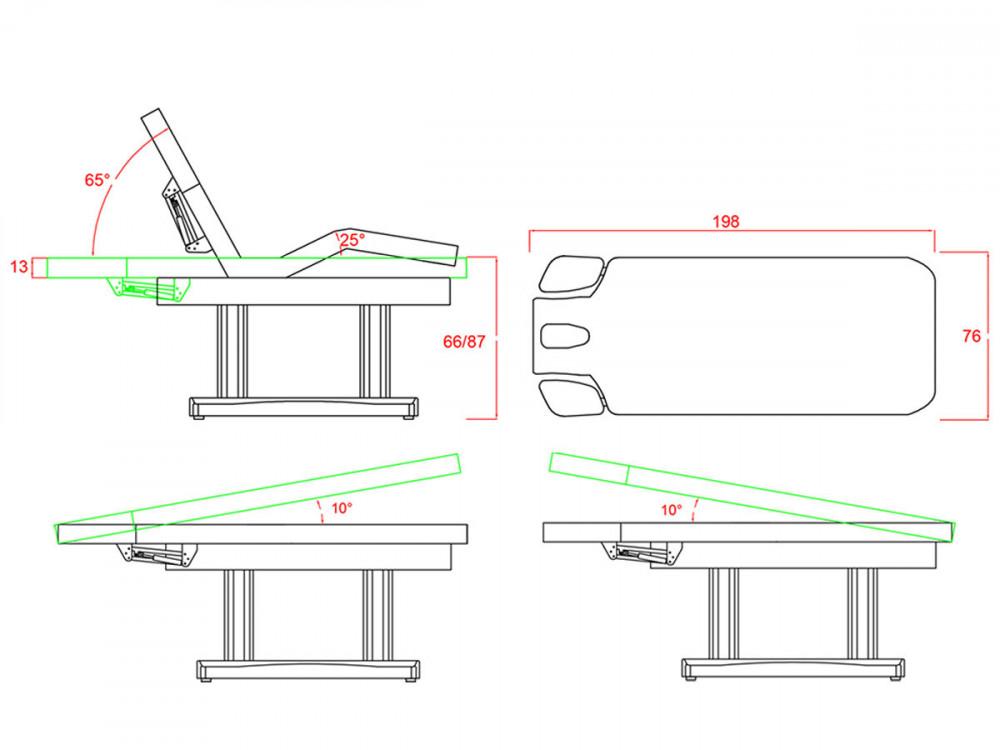 65°
25°
13
66/87
198
76
10°
10°